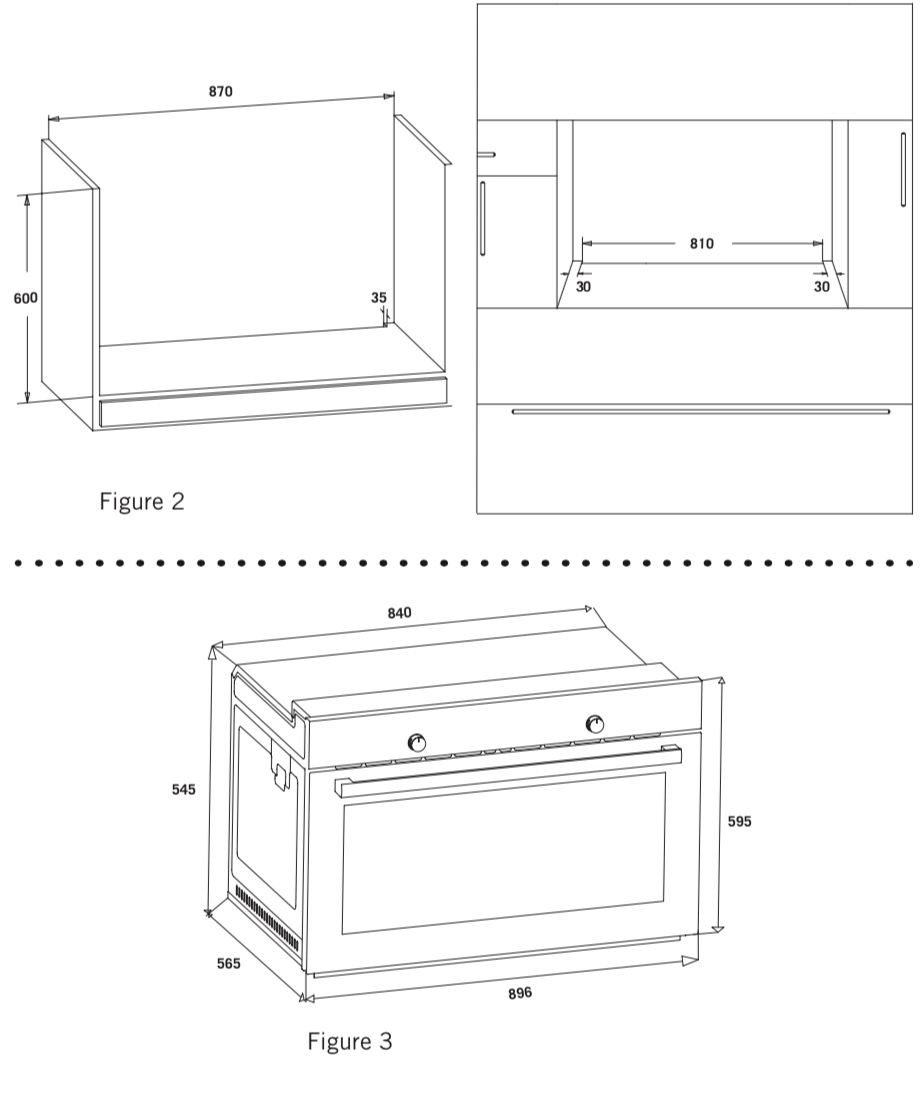 870

600

35

810

30

30

Figure 2

840

545

595

565

896

Figure 3